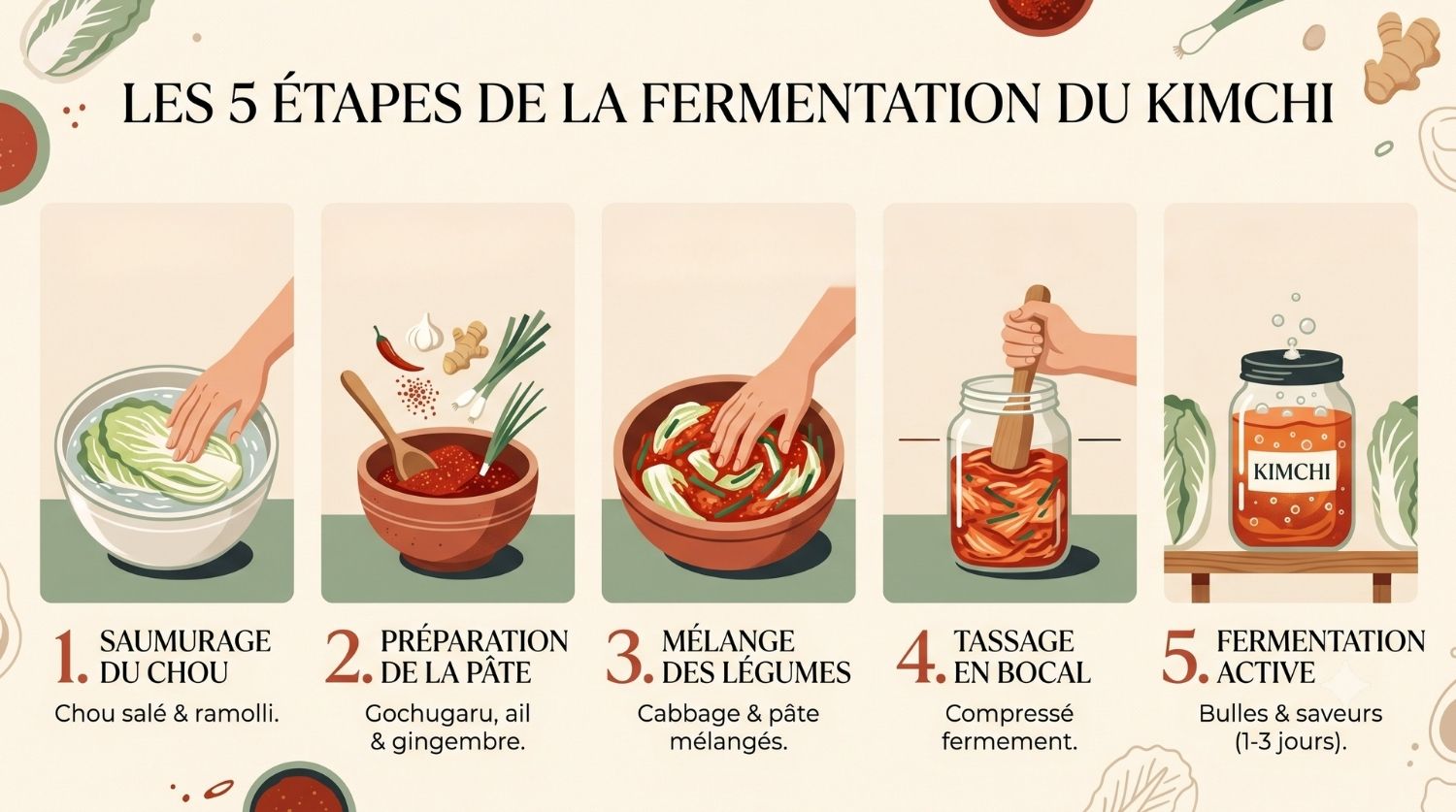 LES 5 ÉTAPES DE LA FERMENTATION DU KIMCHI

KIMCHI

1. SAUMURAGE DU CHOU
Chou salé & ramolli.

2. PRÉPARATION DE LA PÂTE
Gochugaru, ail & gingembre.

3. MÉLANGE DES LÉGUMES
Cabbage & pâte mélangés.

4. TASSAGE EN BOCAL
Compressé fermement.

5. FERMENTATION ACTIVE
Bulles & saveurs (1-3 jours).