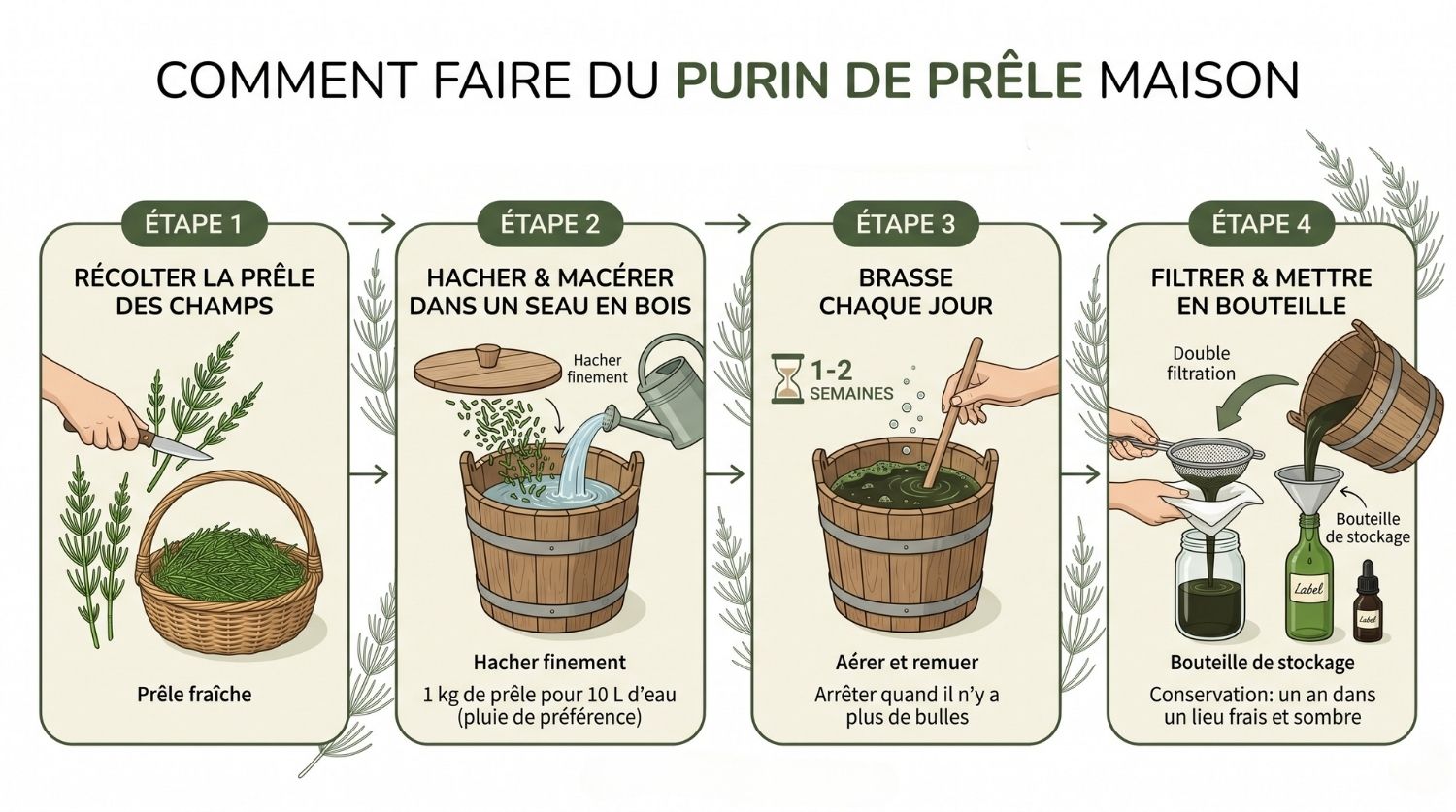 COMMENT FAIRE DU PURIN DE PRÊLE MAISON

ÉTAPE 1

RÉCOLTER LA PRÊLE DES CHAMPS

Prêle fraîche

ÉTAPE 2

HACHER & MACÉRER DANS UN SEAU EN BOIS

Hacher finement

Hacher finement

1 kg de prêle pour 10 L d'eau (pluie de préférence)

ÉTAPE 3

BRASSE CHAQUE JOUR

1-2 SEMAINES

Aérer et remuer

Arrêter quand il n'y a plus de bulles

ÉTAPE 4

FILTRER & METTRE EN BOUTEILLE

Double filtration

Bouteille de stockage

Label

Label

Bouteille de stockage

Conservation: un an dans un lieu frais et sombre