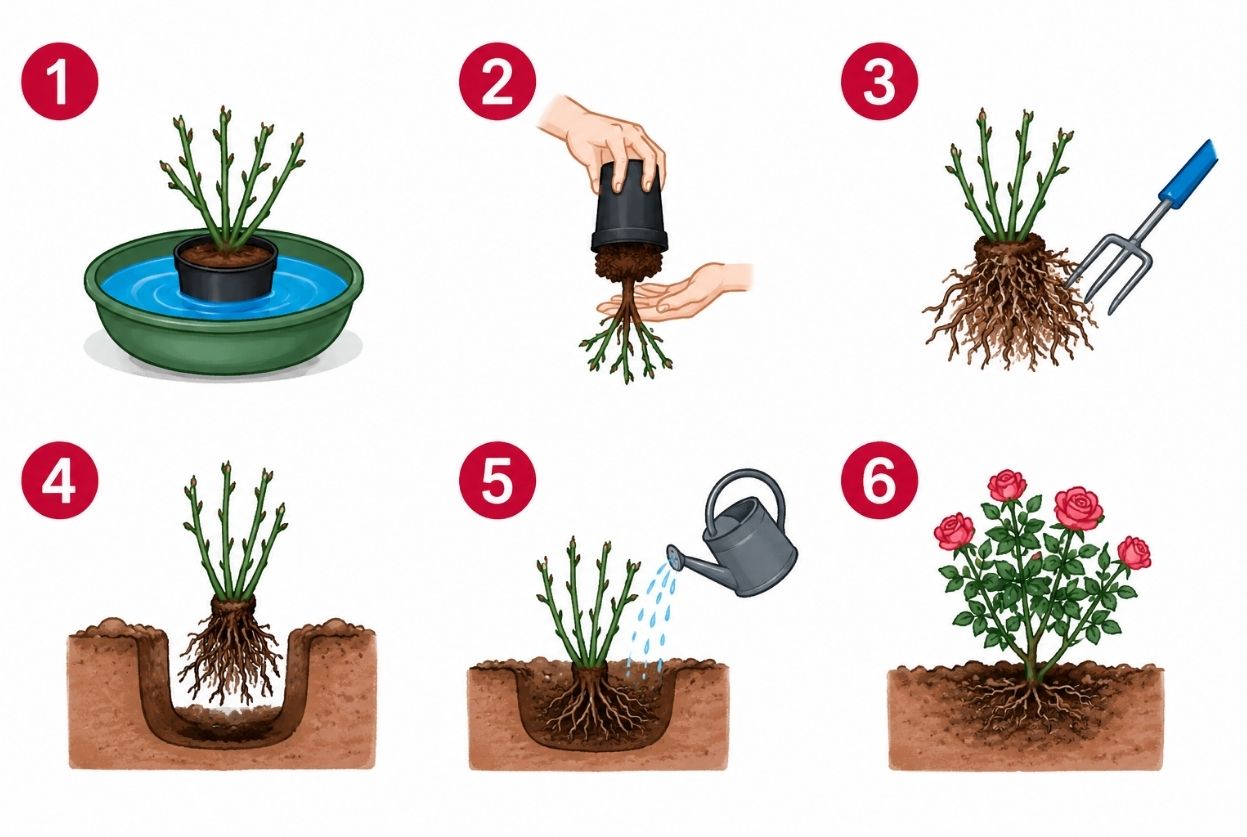 1

2

3

4

5

6